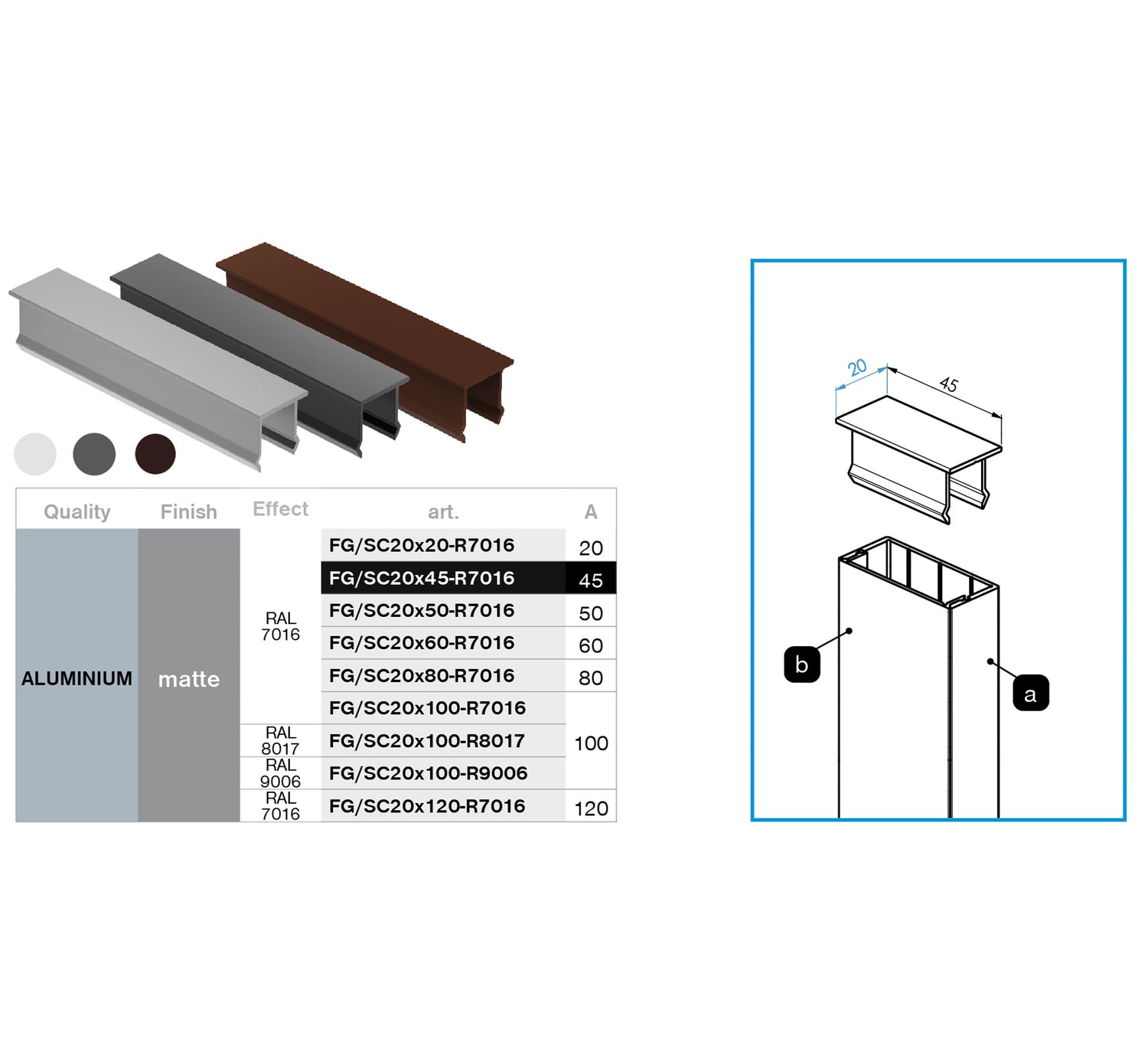 | Quality | Finish | Effect | art. | A |
|---|---|---|---|---|
| ALUMINIUM | matte | RAL 7016 | FG/SC20x20-R7016 | 20 |
| | | | FG/SC20x45-R7016 | 45 |
| | | | FG/SC20x50-R7016 | 50 |
| | | | FG/SC20x60-R7016 | 60 |
| | | | FG/SC20x80-R7016 | 80 |
| | | | FG/SC20x100-R7016 | 100 |
| | | RAL 8017 | FG/SC20x100-R8017 | |
| | | RAL 9006 | FG/SC20x100-R9006 | |
| | | RAL 7016 | FG/SC20x120-R7016 | 120 |

20
45
b
a