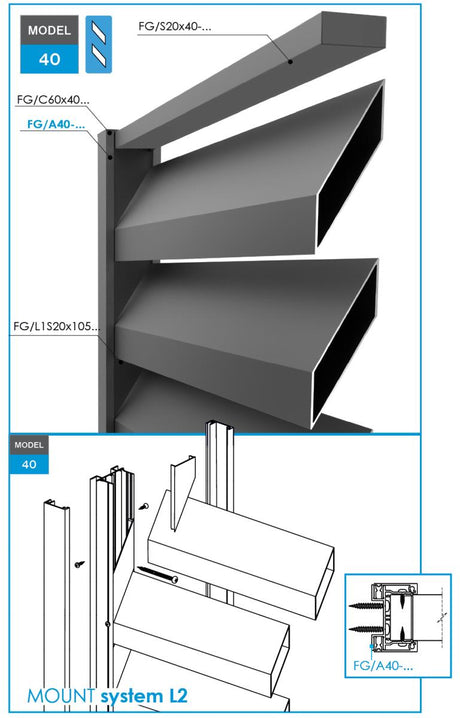 MODEL
40

FG/S20x40-...

FG/C60x40...
FG/A40-...

FG/L1S20x105...

MODEL
40

FG/A40-...

MOUNT system L2