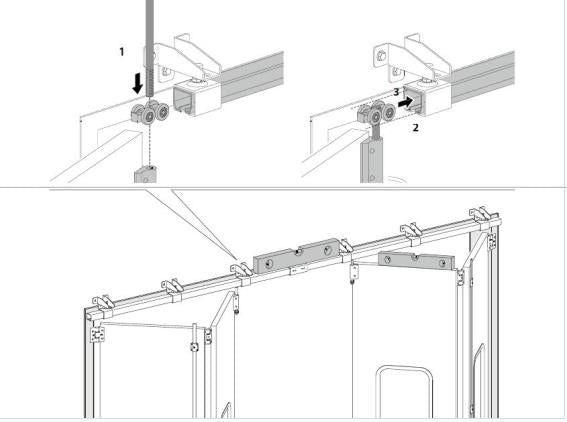 1

3

2