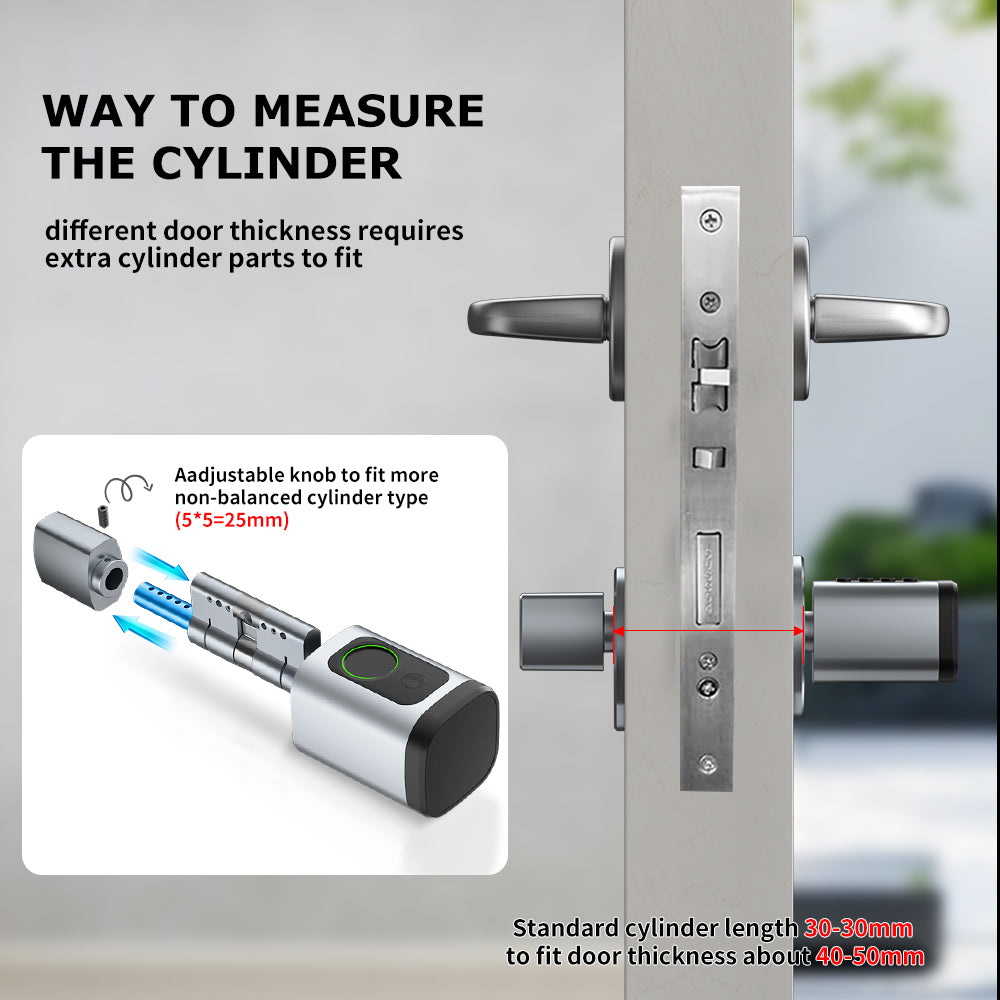 WAY TO MEASURE THE CYLINDER

different door thickness requires extra cylinder parts to fit

Aadjustable knob to fit more non-balanced cylinder type (5*5=25mm)

Standard cylinder length 30-30mm to fit door thickness about 40-50mm